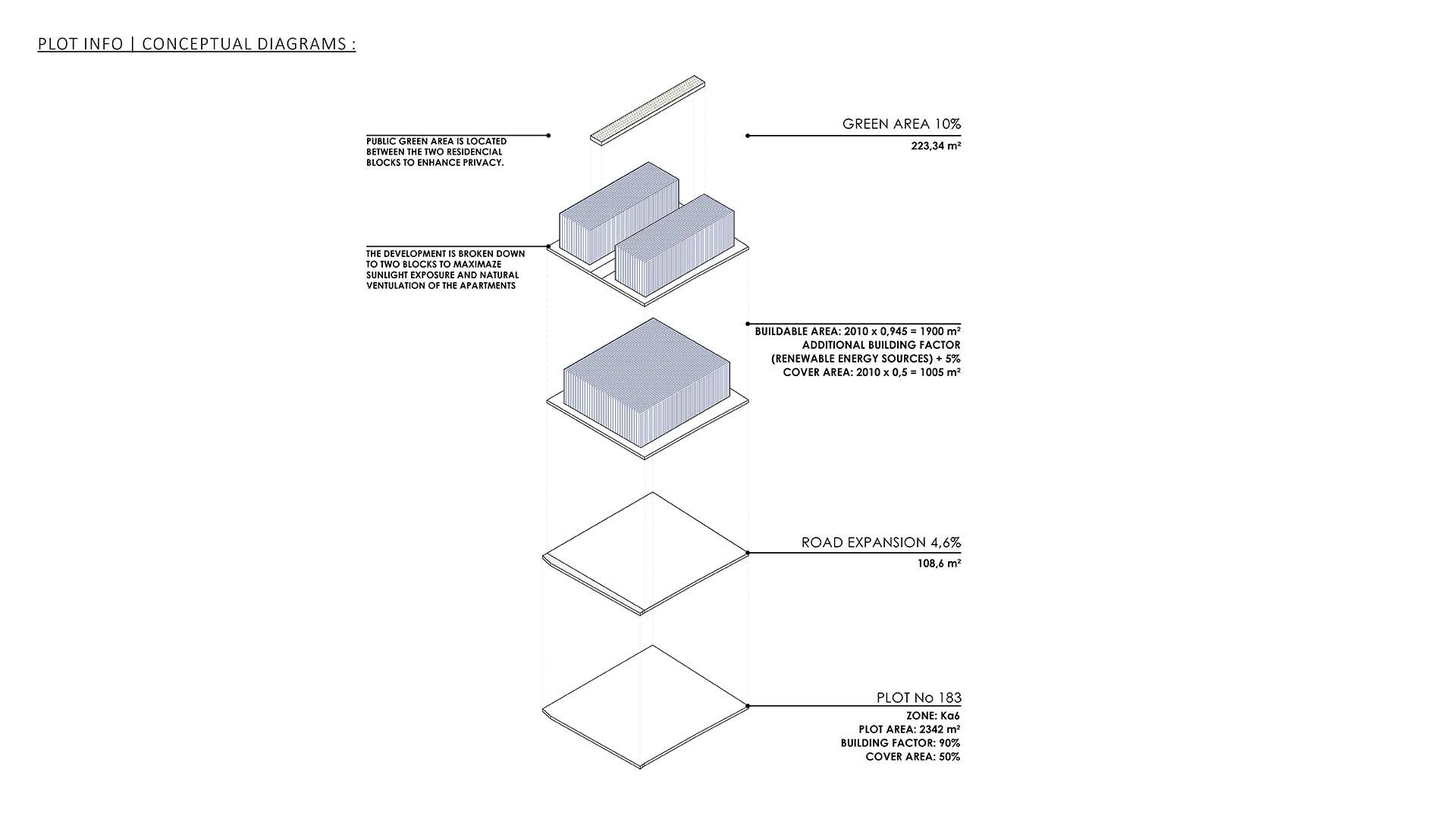 PLOT INFO | CONCEPTUAL DIAGRAMS :

PUBLIC GREEN AREA IS LOCATED BETWEEN THE TWO RESIDENCIAL BLOCKS TO ENHANCE PRIVACY.

GREEN AREA 10%
223,34 m²

THE DEVELOPMENT IS BROKEN DOWN TO TWO BLOCKS TO MAXIMAZE SUNLIGHT EXPOSURE AND NATURAL VENTULATION OF THE APARTMENTS

BUILDABLE AREA: 2010 x 0,945 = 1900 m²
ADDITIONAL BUILDING FACTOR (RENEWABLE ENERGY SOURCES) + 5%
COVER AREA: 2010 x 0,5 = 1005 m²

ROAD EXPANSION 4,6%
108,6 m²

PLOT No 183
ZONE: Ka6
PLOT AREA: 2342 m²
BUILDING FACTOR: 90%
COVER AREA: 50%