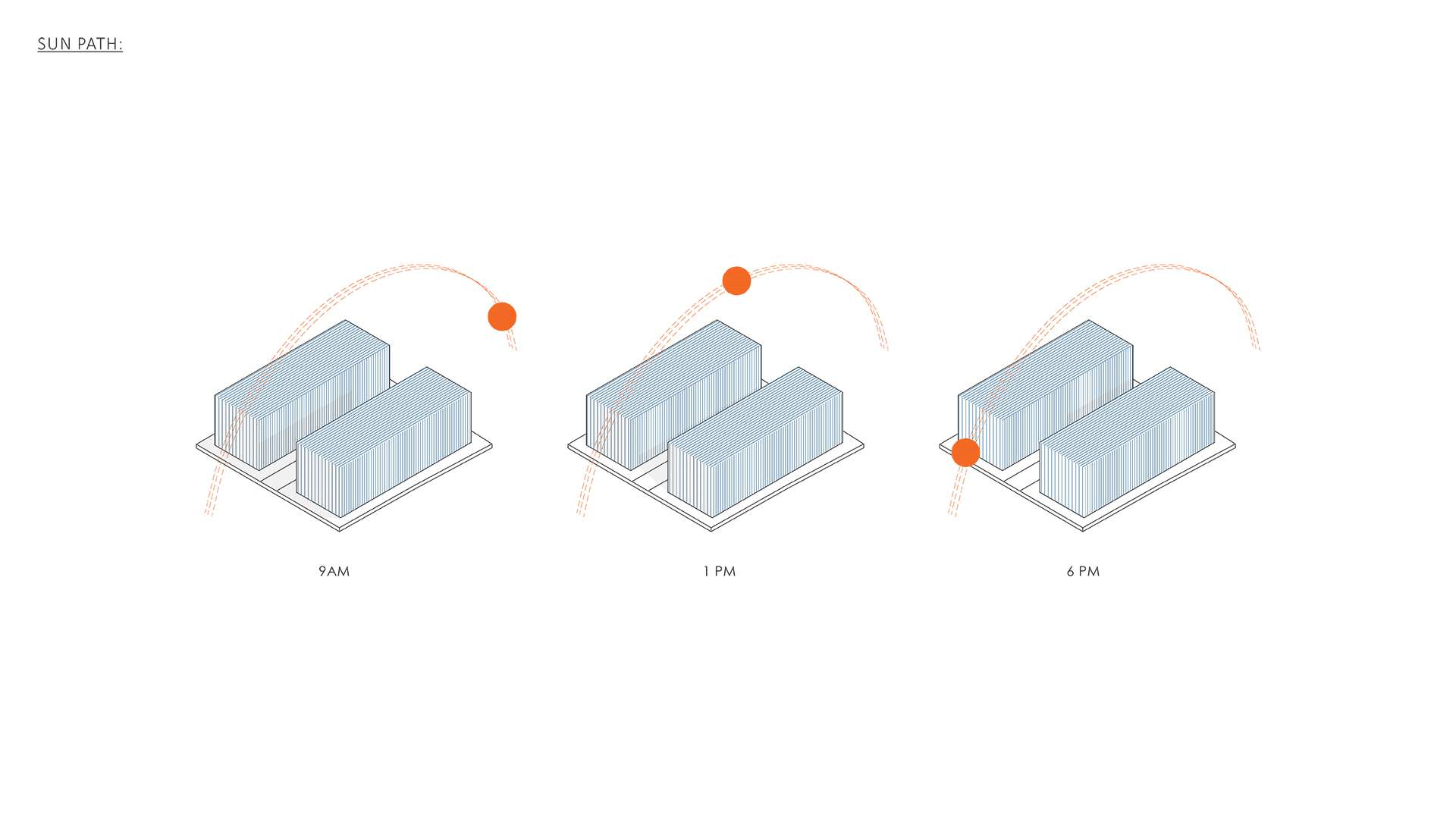 SUN PATH:

9AM

1 PM

6 PM